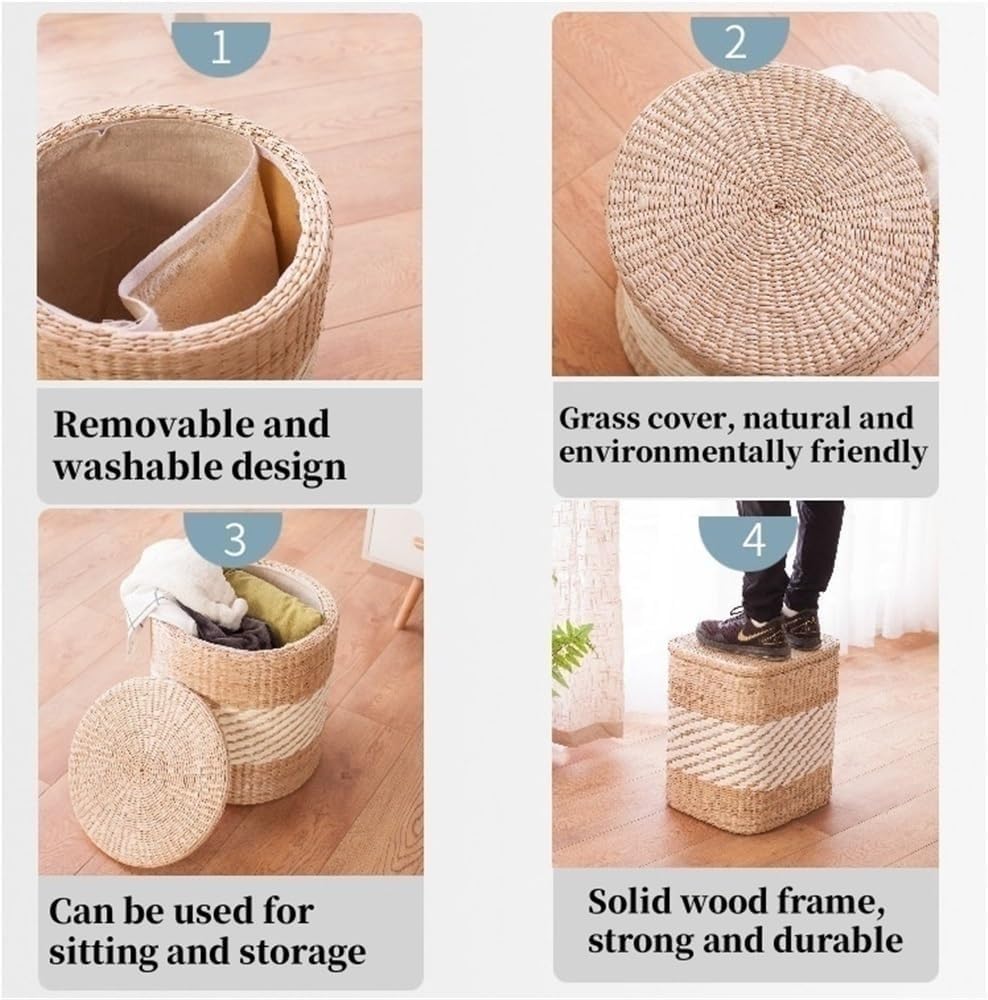 1

Removable and washable design

2

Grass cover, natural and environmentally friendly

3

Can be used for sitting and storage

4

Solid wood frame, strong and durable